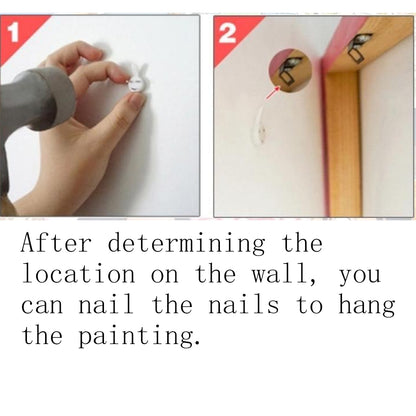 1

2

After determining the location on the wall, you can nail the nails to hang the painting.