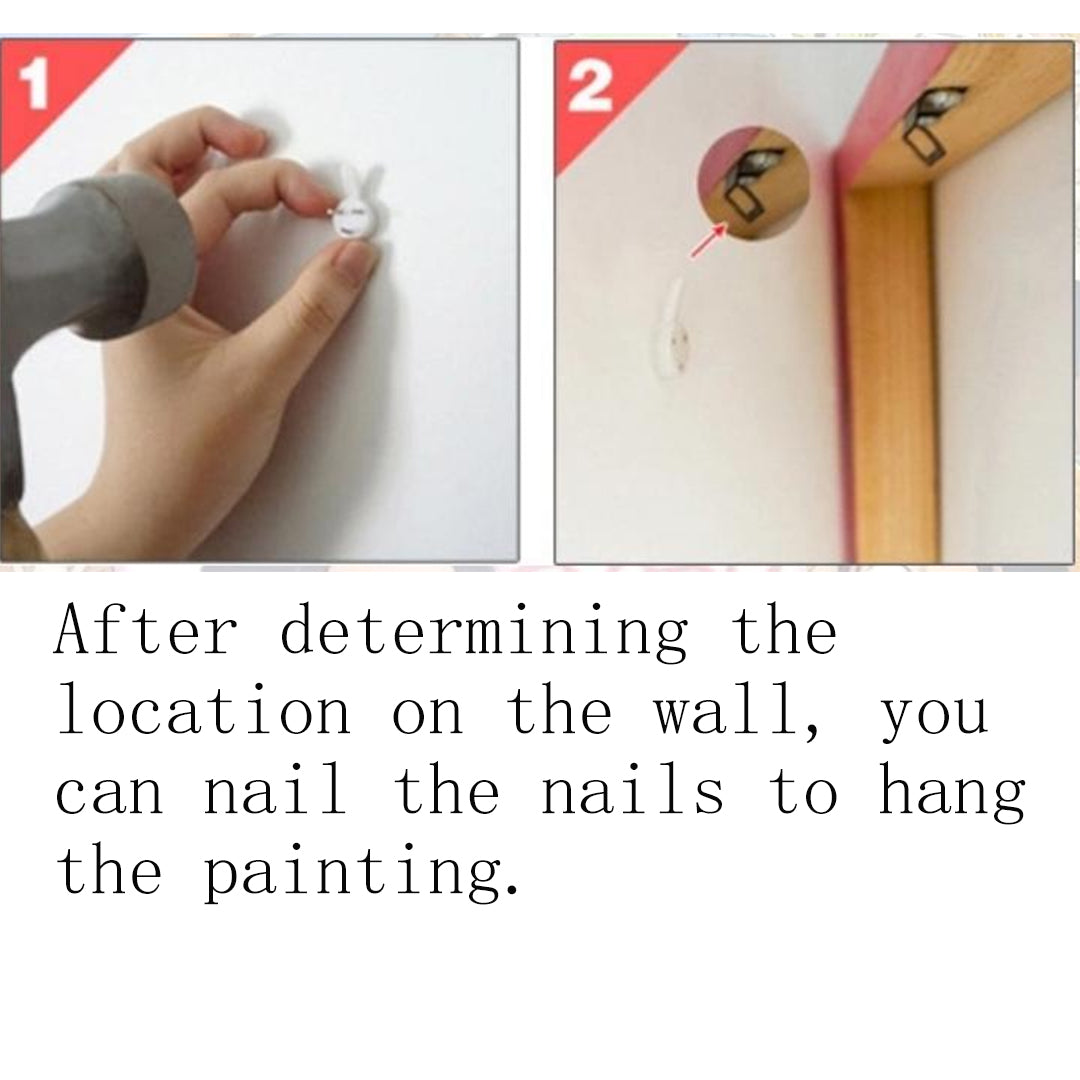 1

2

After determining the location on the wall, you can nail the nails to hang the painting.